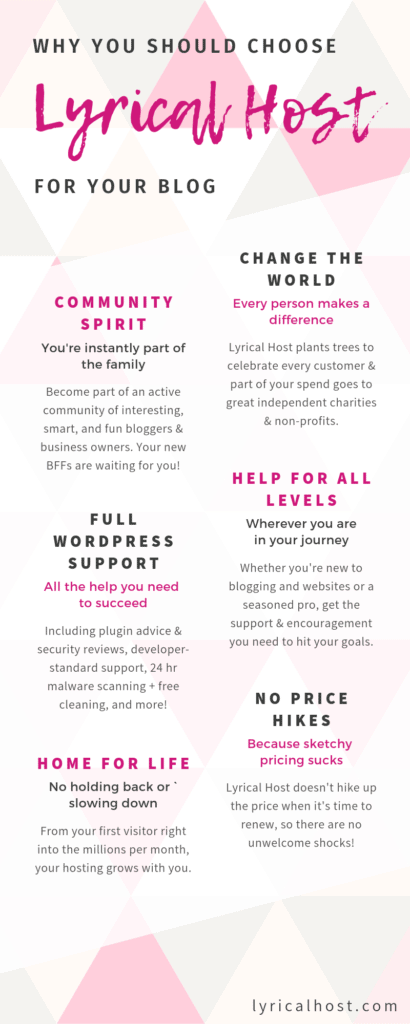 WHY YOU SHOULD CHOOSE

Lyrical Host

FOR YOUR BLOG

COMMUNITY SPIRIT

You're instantly part of the family

Become part of an active community of interesting, smart, and fun bloggers & business owners. Your new BFFs are waiting for you!

FULL WORDPRESS SUPPORT

All the help you need to succeed

Including plugin advice & security reviews, developer-standard support, 24 hr malware scanning + free cleaning, and more!

HOME FOR LIFE

No holding back or ` slowing down

From your first visitor right into the millions per month, your hosting grows with you.

CHANGE THE WORLD

Every person makes a difference

Lyrical Host plants trees to celebrate every customer & part of your spend goes to great independent charities & non-profits.

HELP FOR ALL LEVELS

Wherever you are in your journey

Whether you're new to blogging and websites or a seasoned pro, get the support & encouragement you need to hit your goals.

NO PRICE HIKES

Because sketchy pricing sucks

Lyrical Host doesn't hike up the price when it's time to renew, so there are no unwelcome shocks!

lyricalhost.com